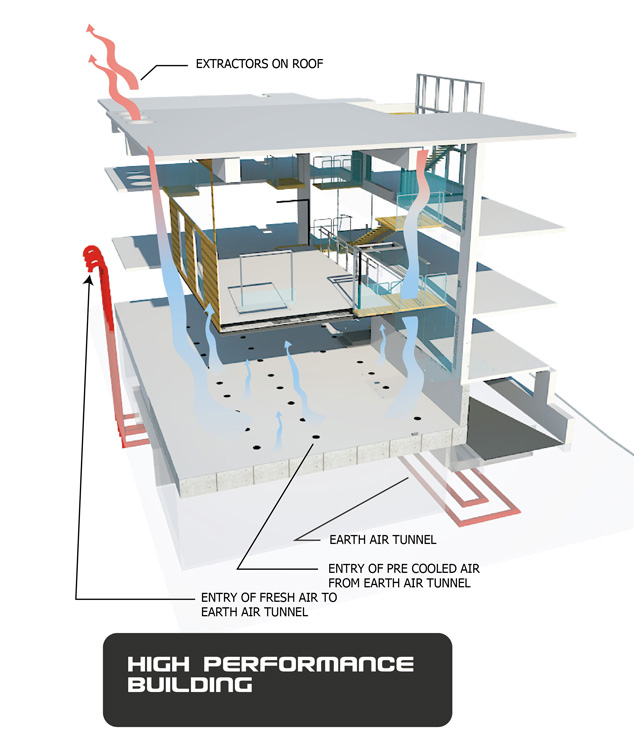 EXTRACTORS ON ROOF

EARTH AIR TUNNEL

ENTRY OF PRE COOLED AIR FROM EARTH AIR TUNNEL

ENTRY OF FRESH AIR TO EARTH AIR TUNNEL

HIGH PERFORMANCE BUILDING